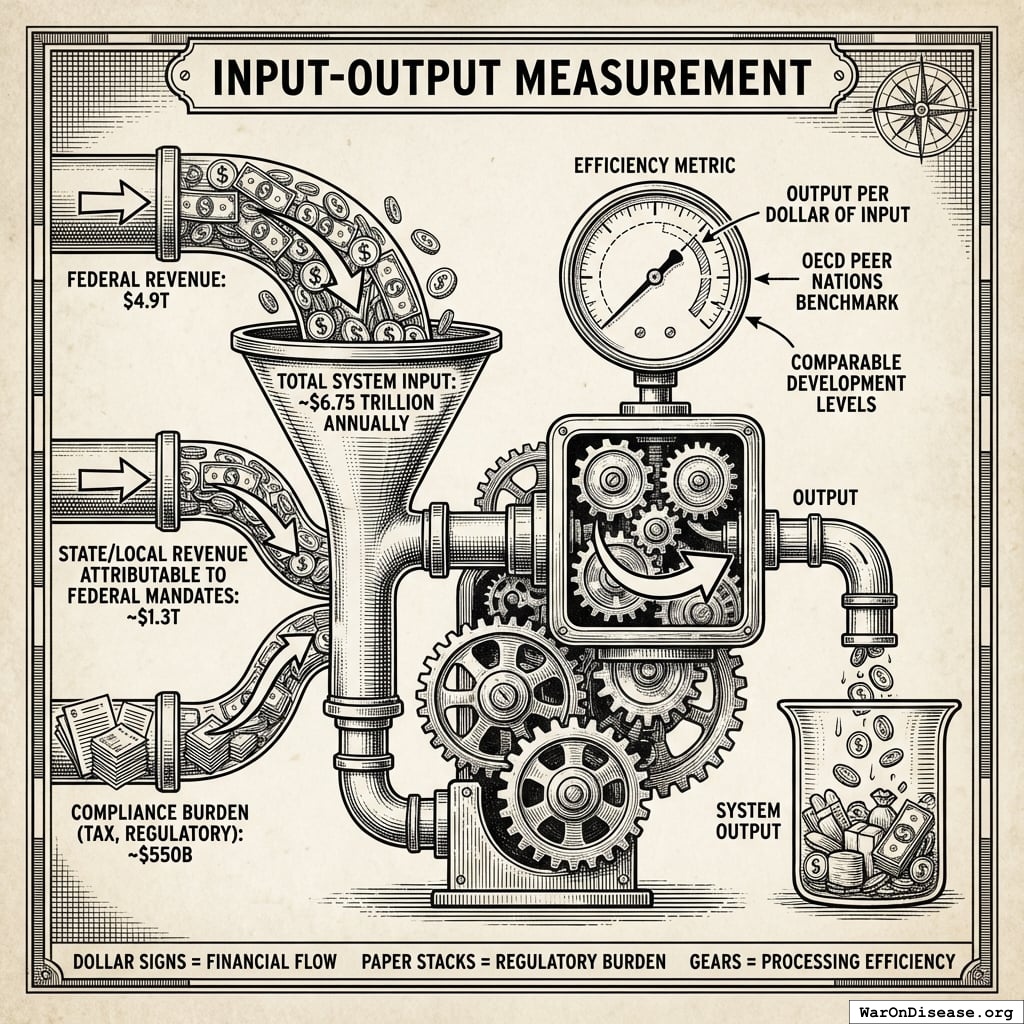 INPUT-OUTPUT MEASUREMENT

FEDERAL REVENUE: $4.9T

TOTAL SYSTEM INPUT: ~$6.75 TRILLION ANNUALLY

STATE/LOCAL REVENUE ATTRIBUTABLE TO FEDERAL MANDATES: ~$1.3T

COMPLIANCE BURDEN (TAX, REGULATORY): ~$550B

EFFICIENCY METRIC

OUTPUT PER DOLLAR OF INPUT

OECD PEER NATIONS BENCHMARK

COMPARABLE DEVELOPMENT LEVELS

OUTPUT

SYSTEM OUTPUT

DOLLAR SIGNS = FINANCIAL FLOW PAPER STACKS = REGULATORY BURDEN GEARS = PROCESSING EFFICIENCY

WarOnDisease.org